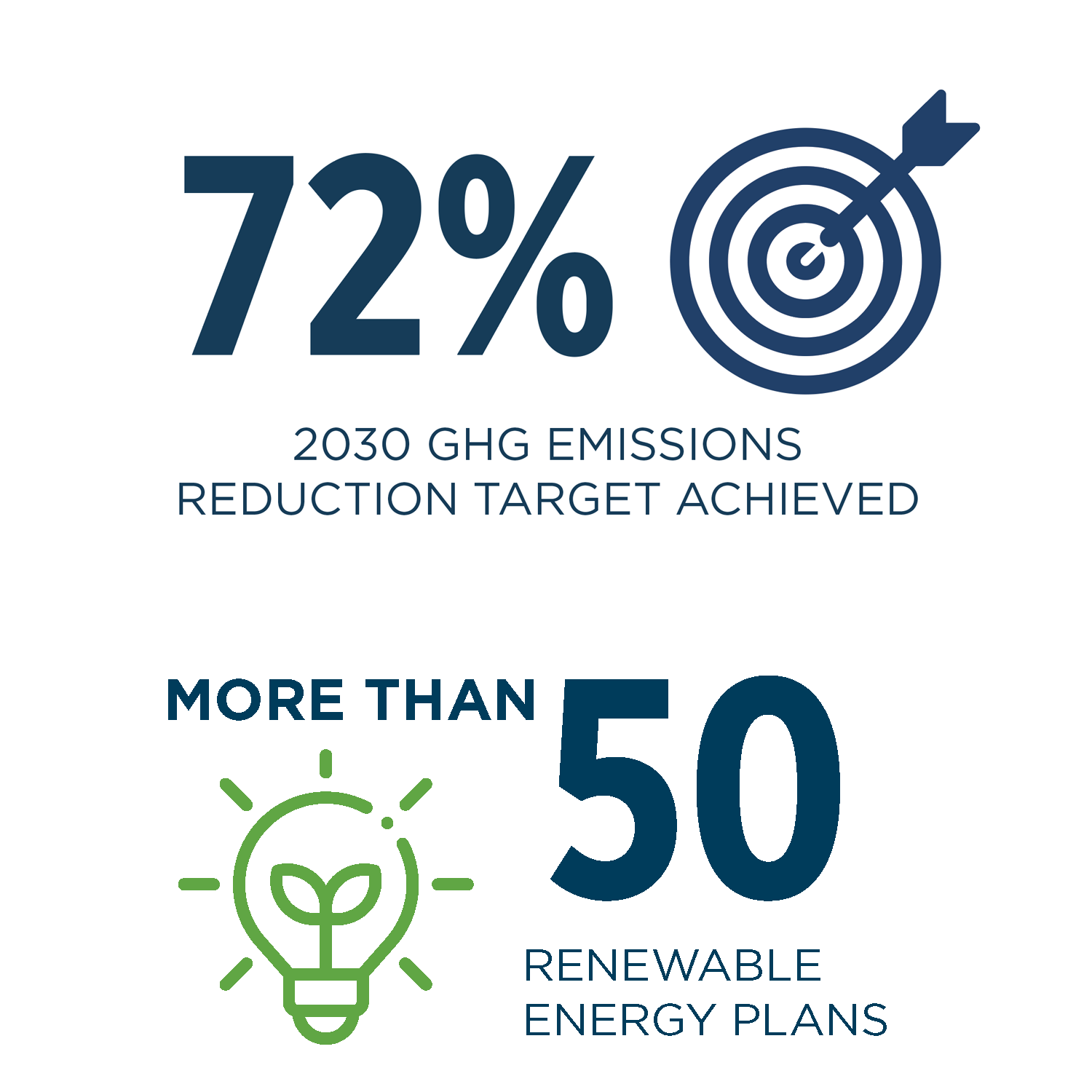 72%

2030 GHG EMISSIONS REDUCTION TARGET ACHIEVED

MORE THAN 50

RENEWABLE ENERGY PLANS