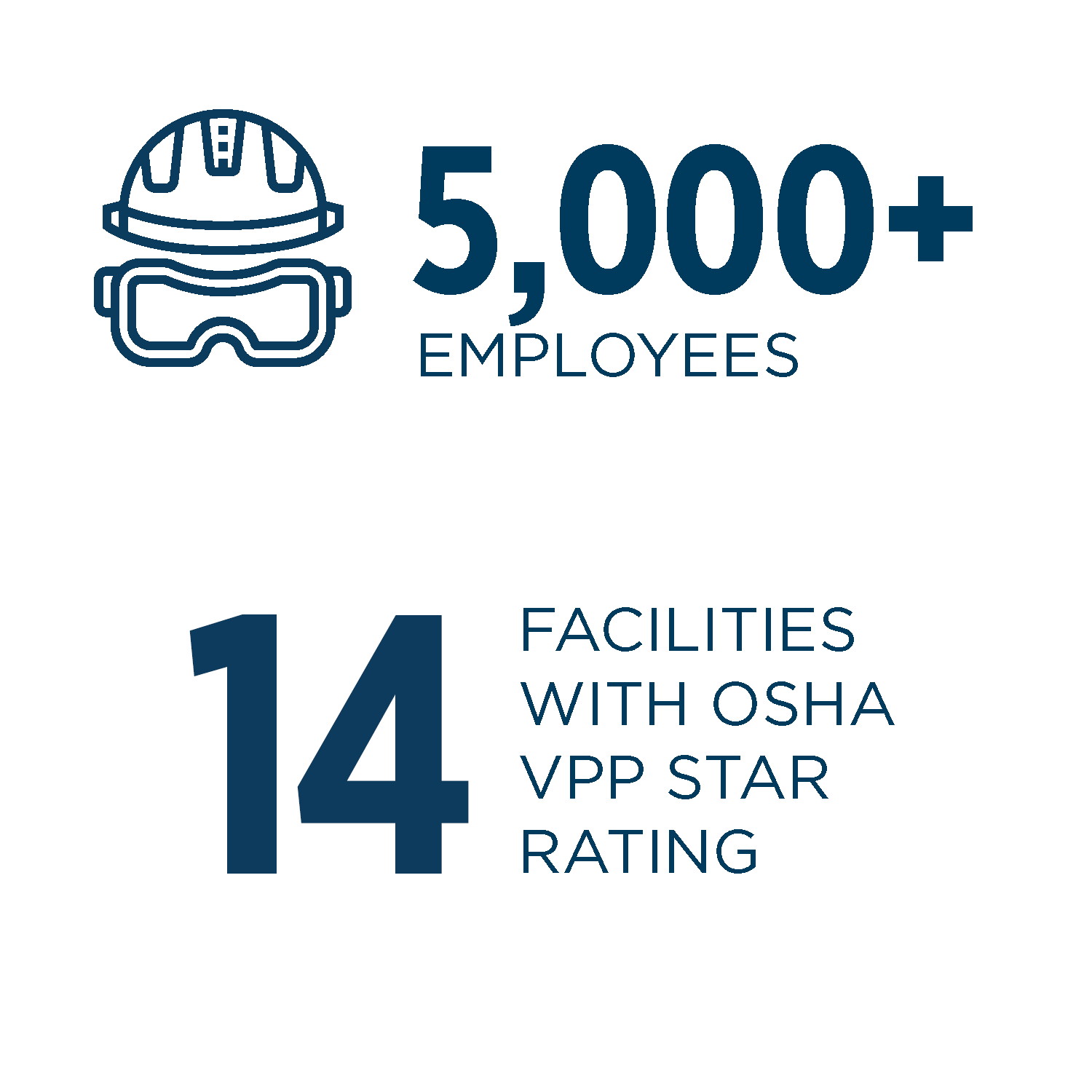 5,000+
EMPLOYEES

14
FACILITIES WITH OSHA VPP STAR RATING